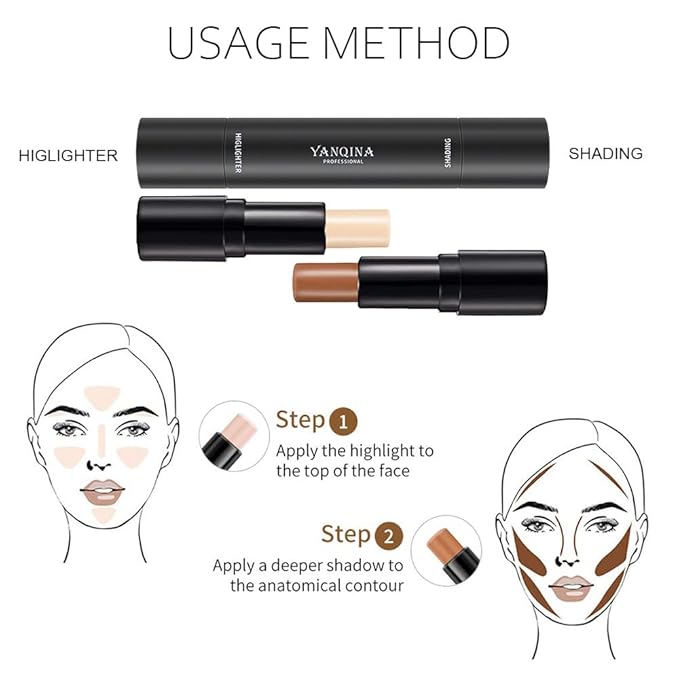 USAGE METHOD

HIGLIGHTER

HIGLIGHTER

YANQINA
PROFESSIONAL

SHADING

SHADING

Step 1
Apply the highlight to the top of the face

Step 2
Apply a deeper shadow to the anatomical contour