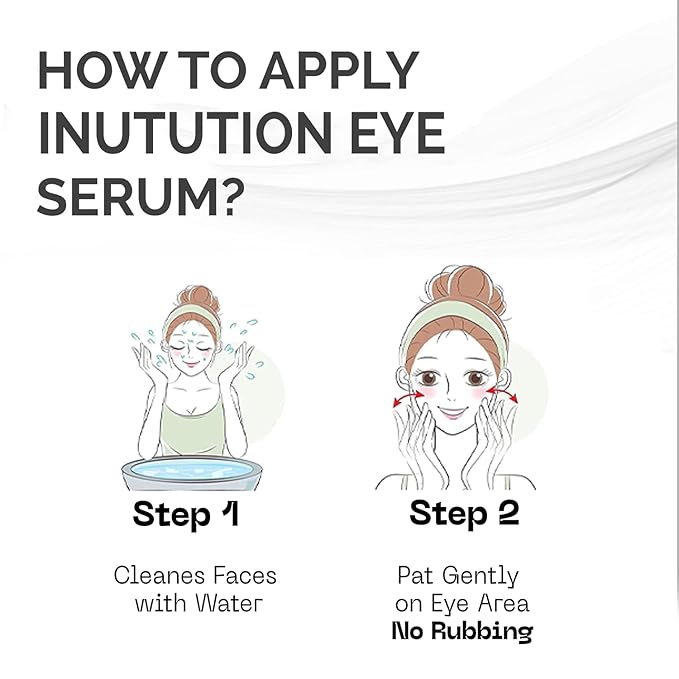 HOW TO APPLY INUTUTION EYE SERUM?

Step 1

Cleanes Faces with Water

Step 2

Pat Gently on Eye Area
No Rubbing