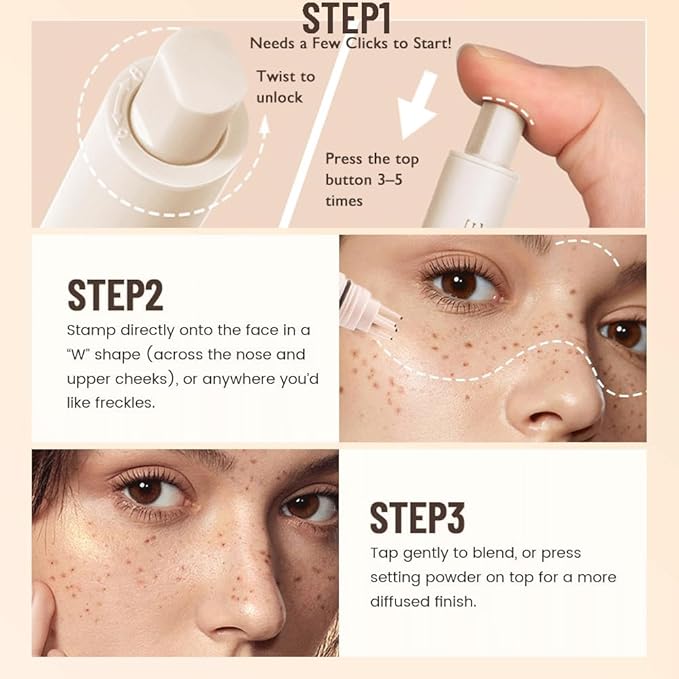 STEP1
Needs a Few Clicks to Start!

Twist to unlock

Press the top button 3–5 times

STEP2
Stamp directly onto the face in a "W" shape (across the nose and upper cheeks), or anywhere you'd like freckles.

STEP3
Tap gently to blend, or press setting powder on top for a more diffused finish.