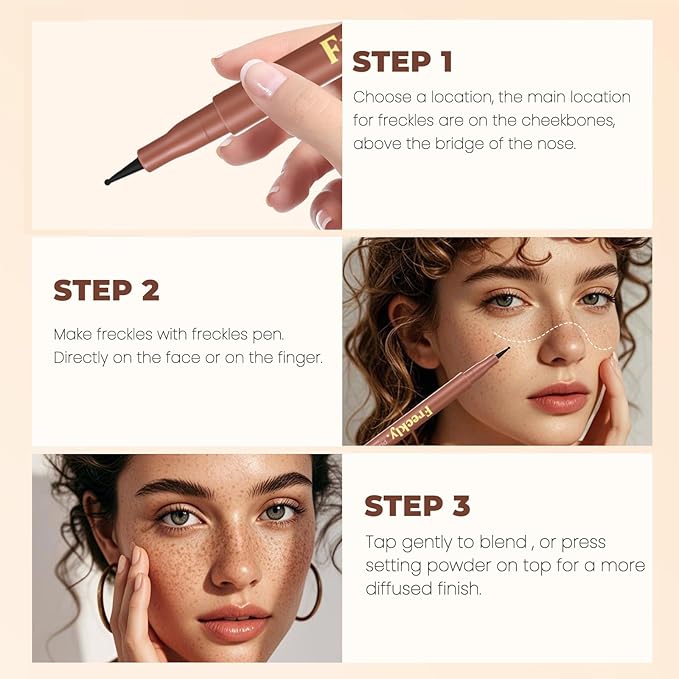 F

STEP 1

Choose a location, the main location for freckles are on the cheekbones, above the bridge of the nose.

STEP 2

Make freckles with freckles pen. Directly on the face or on the finger.

Freckly

STEP 3

Tap gently to blend , or press setting powder on top for a more diffused finish.